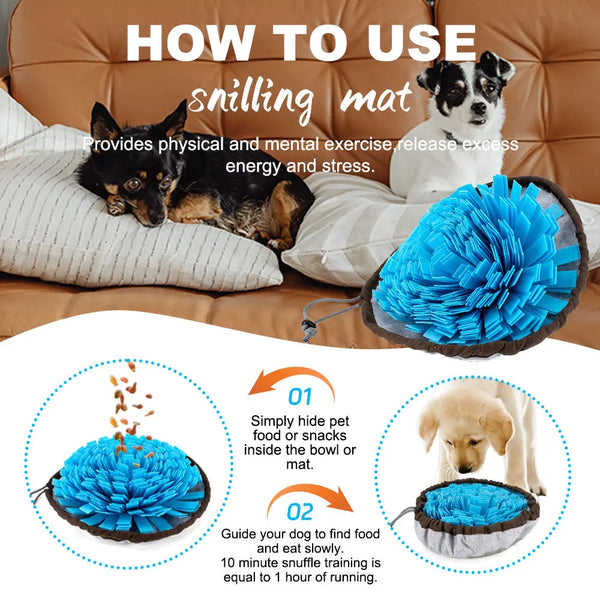 HOW TO USE
snilling mat

Provides physical and mental exercise,release excess energy and stress.

01

Simply hide pet food or snacks inside the bowl or mat.

02

Guide your dog to find food and eat slowly.
10 minute snuffle training is equal to 1 hour of running.