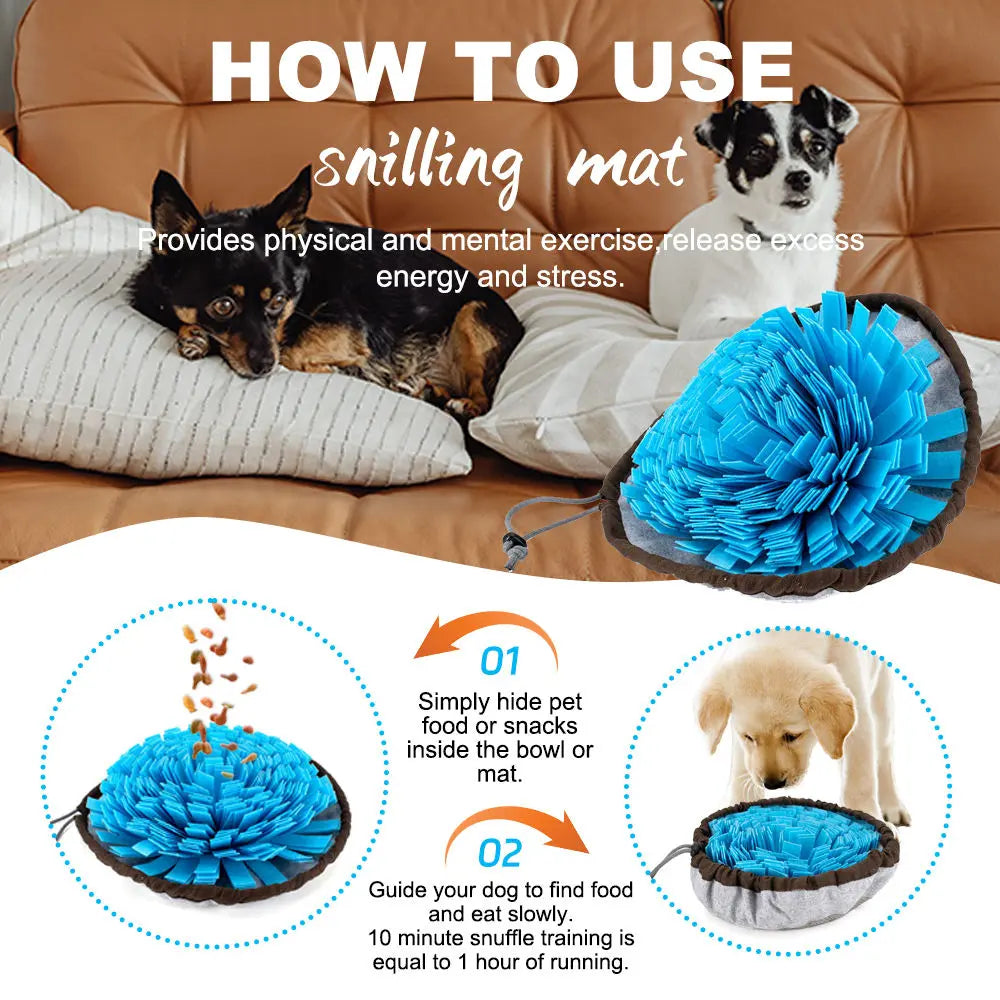 HOW TO USE
snilling mat

Provides physical and mental exercise,release excess energy and stress.

01
Simply hide pet food or snacks inside the bowl or mat.

02
Guide your dog to find food and eat slowly.
10 minute snuffle training is equal to 1 hour of running.